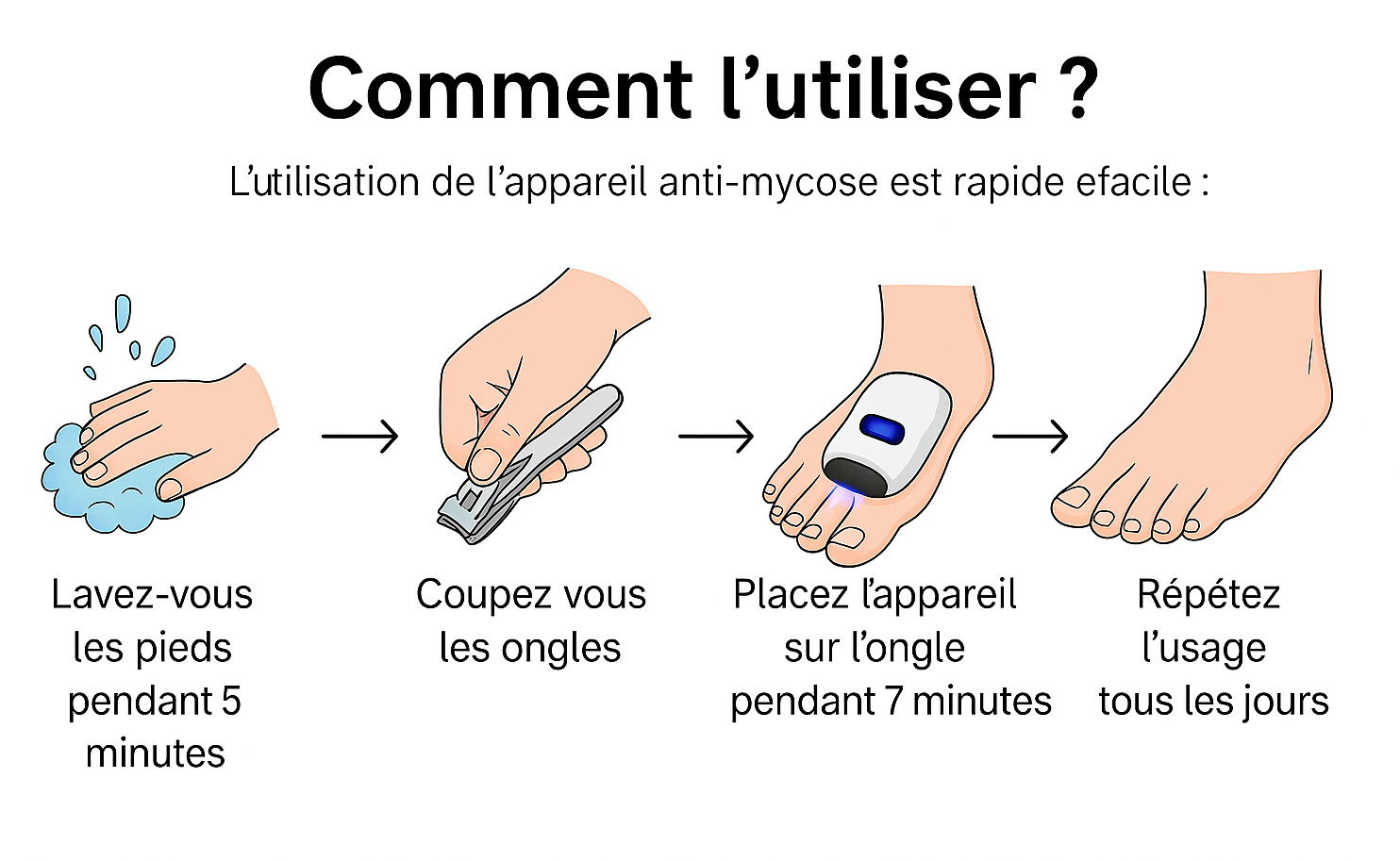 Comment l’utiliser ?

L’utilisation de l’appareil anti-mycose est rapide efacile :

Lavez-vous les pieds pendant 5 minutes

Coupez vous les ongles

Placez l’appareil sur l’ongle pendant 7 minutes

Répétez l’usage tous les jours