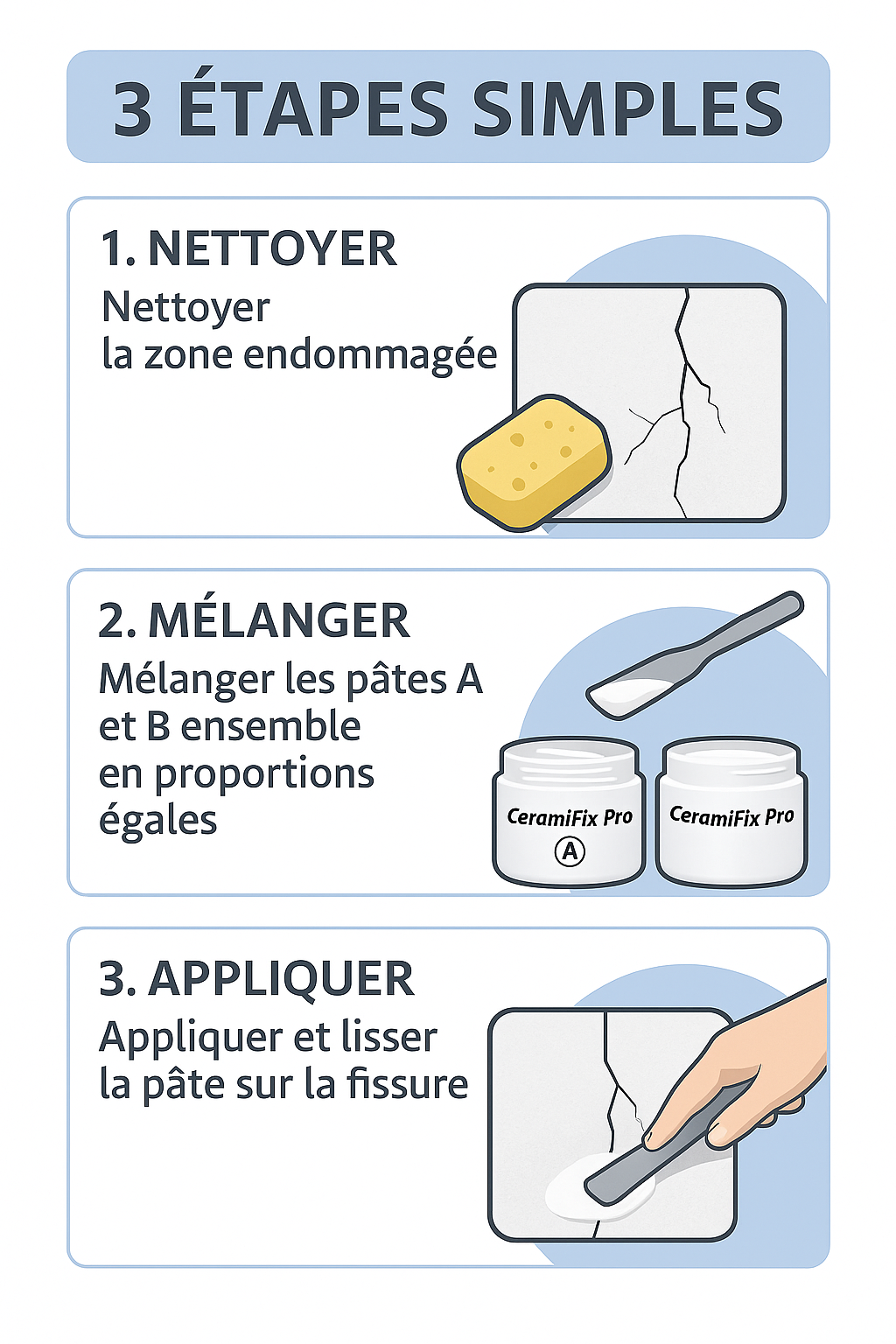 3 ÉTAPES SIMPLES

1. NETTOYER
Nettoyer la zone endommagée

2. MÉLANGER
Mélanger les pâtes A et B ensemble en proportions égales

CeramiFix Pro
A

CeramiFix Pro

3. APPLIQUER
Appliquer et lisser la pâte sur la fissure