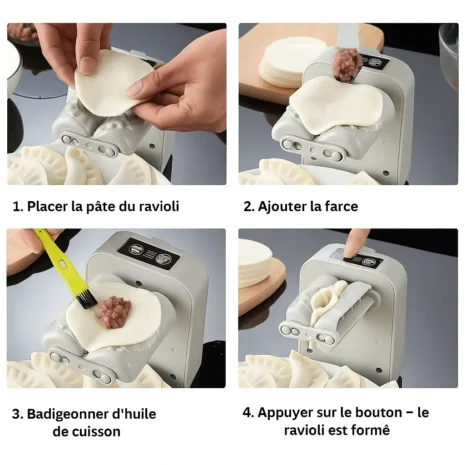 1. Placer la pâte du ravioli

2. Ajouter la farce

3. Badigeonner d'huile de cuisson

4. Appuyer sur le bouton – le ravioli est formê